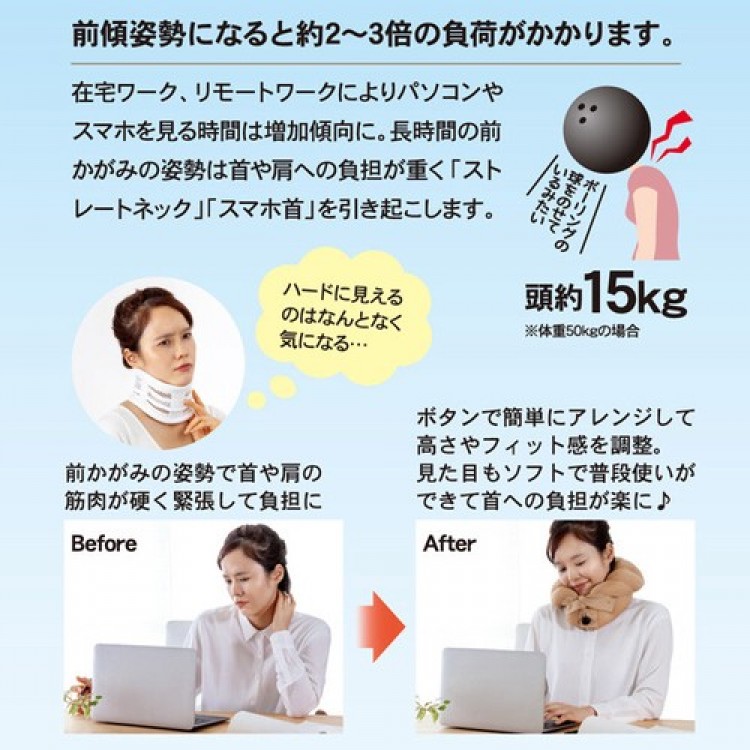 前傾姿勢になると約2〜3倍の負荷がかかります。

在宅ワーク、リモートワークによりパソコンやスマホを見る時間は増加傾向に。長時間の前かがみの姿勢は首や肩への負担が重く「ストレートネック」「スマホ首」を引き起こします。

ボーリング球をのせているみたい

頭約15kg
※体重50kgの場合

ハードに見えるのはなんとなく気になる…

前かがみの姿勢で首や肩の筋肉が硬く緊張して負担に

ボタンで簡単にアレンジして高さやフィット感を調整。見た目もソフトで普段使いができて首への負担が楽に♪

Before

After